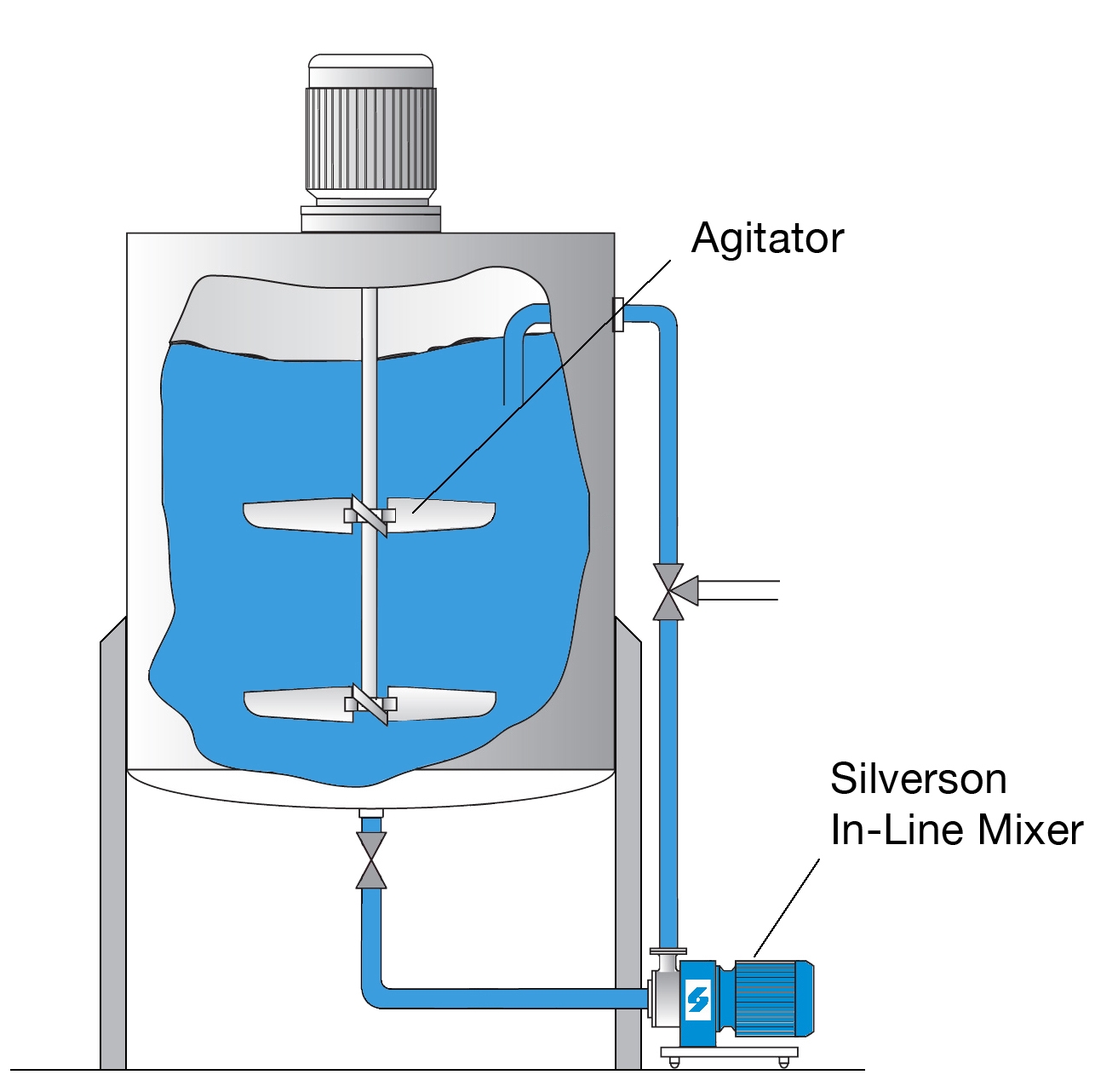 Agitator

Silverson
In-Line Mixer