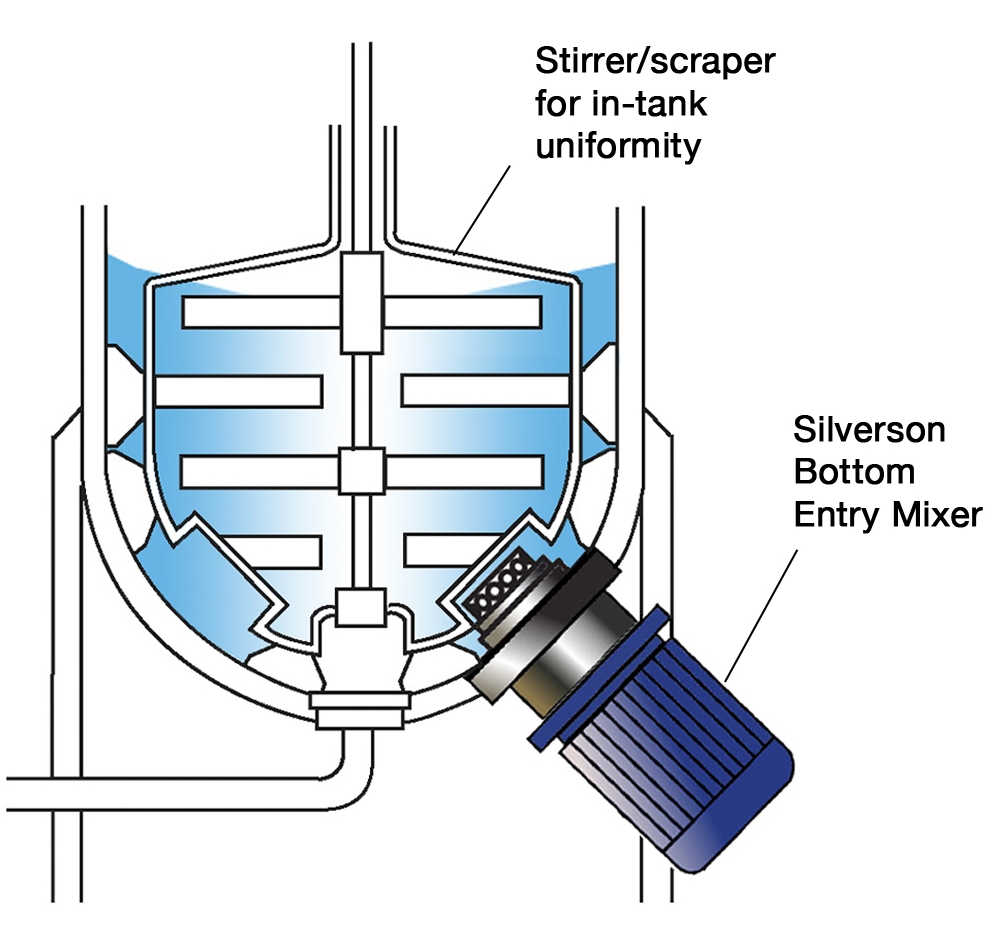 Stirrer/scraper for in-tank uniformity

Silverson Bottom Entry Mixer