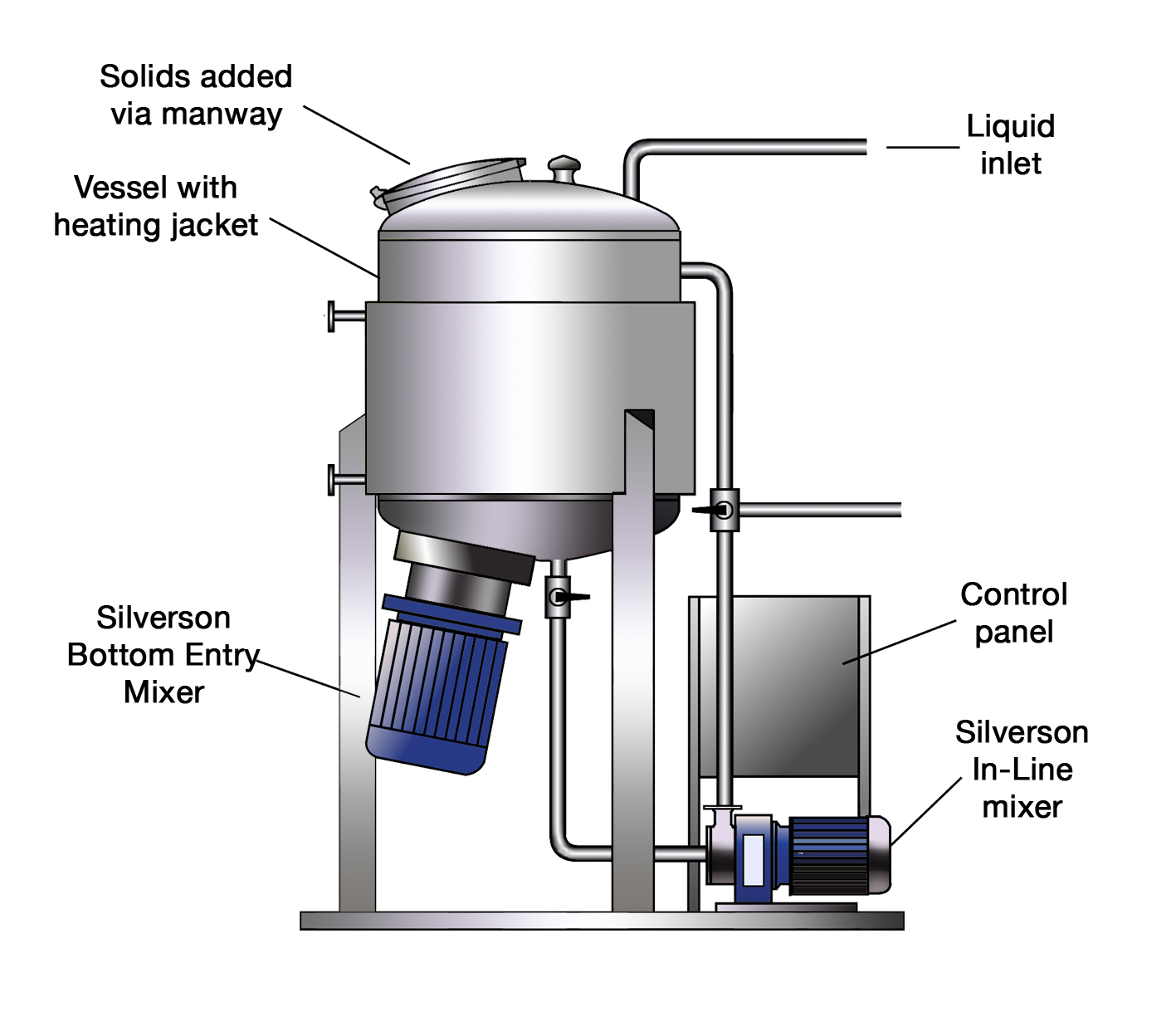 Solids added via manway

Liquid inlet

Vessel with heating jacket

Silverson Bottom Entry Mixer

Control panel

Silverson In-Line mixer